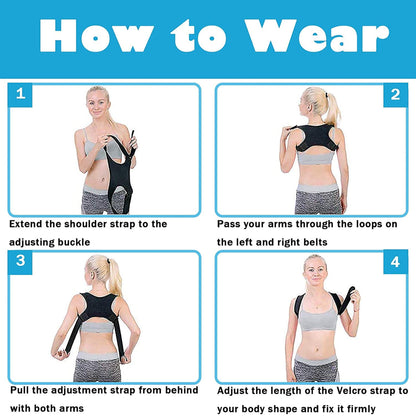 How to Wear

1

Extend the shoulder strap to the adjusting buckle

2

Pass your arms through the loops on the left and right belts

3

Pull the adjustment strap from behind with both arms

4

Adjust the length of the Velcro strap to your body shape and fix it firmly